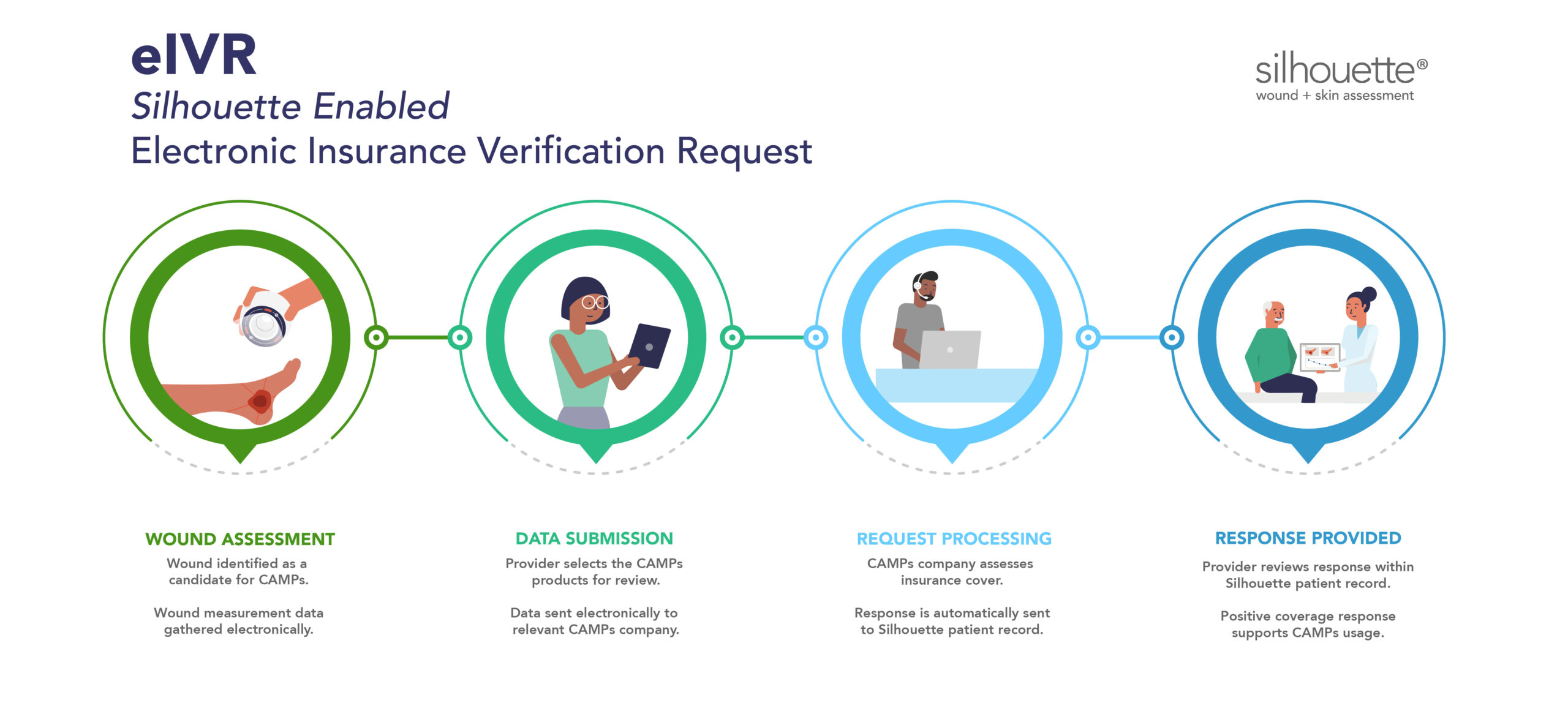 eIVR
Silhouette Enabled
Electronic Insurance Verification Request

silhouette®
wound + skin assessment

WOUND ASSESSMENT
Wound identified as a candidate for CAMPs.

Wound measurement data gathered electronically.

DATA SUBMISSION
Provider selects the CAMPs products for review.

Data sent electronically to relevant CAMPs company.

REQUEST PROCESSING
CAMPs company assesses insurance cover.

Response is automatically sent to Silhouette patient record.

RESPONSE PROVIDED
Provider reviews response within Silhouette patient record.

Positive coverage response supports CAMPs usage.